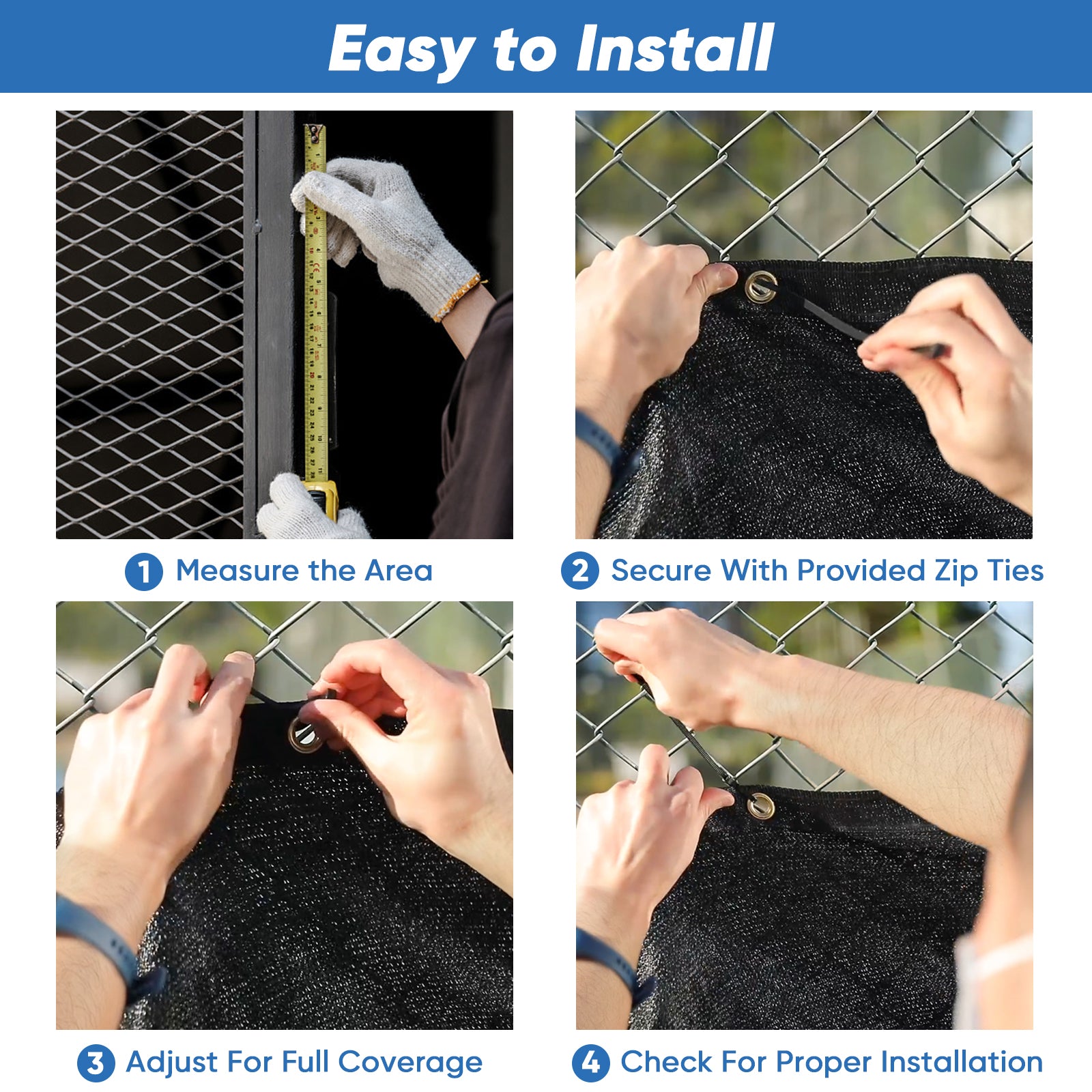 Easy to Install

1 Measure the Area

2 Secure With Provided Zip Ties

3 Adjust For Full Coverage

4 Check For Proper Installation